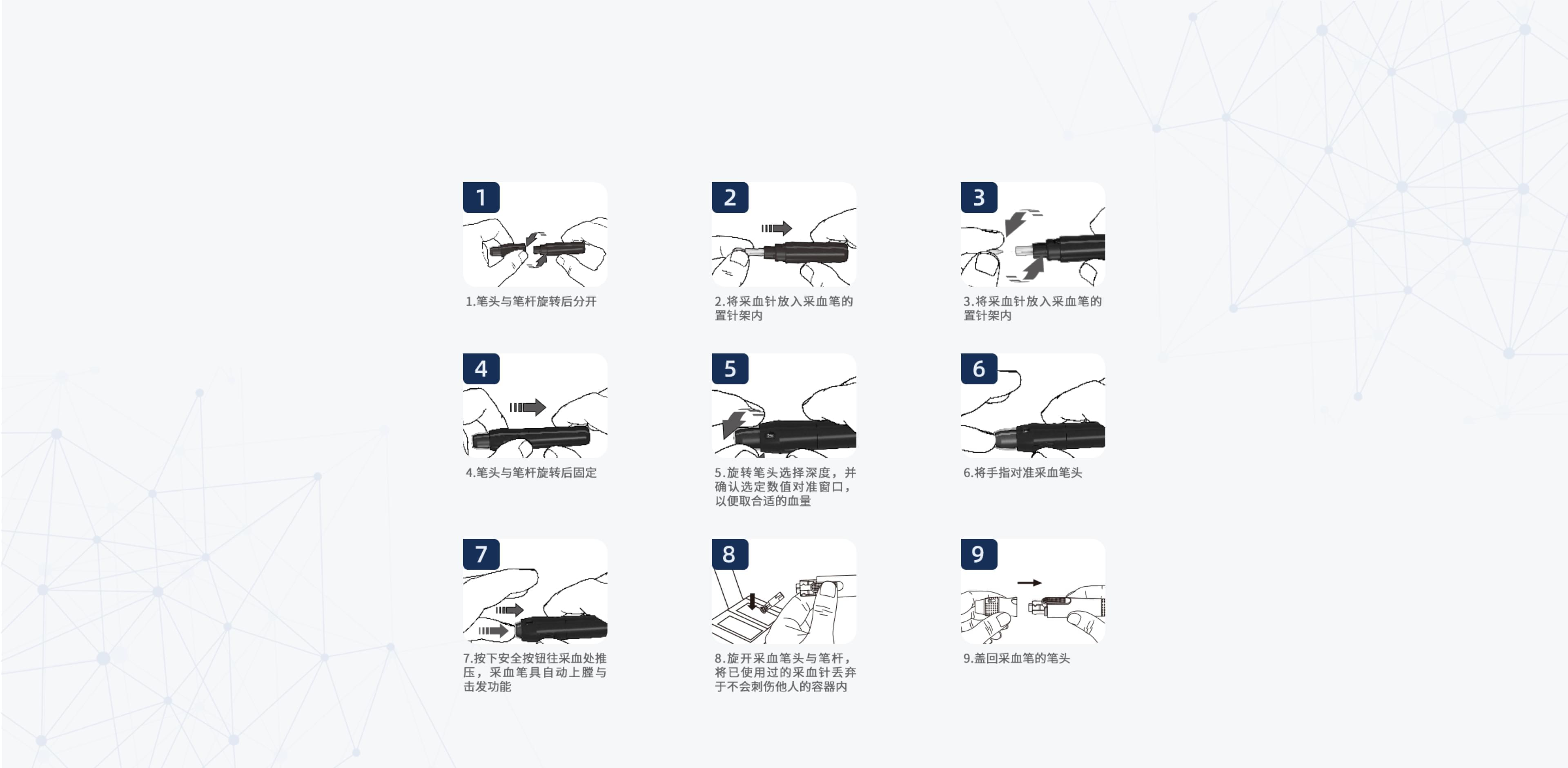 1

1.笔头与笔杆旋转后分开

2

2.将采血针放入采血笔的置针架内

3

3.将采血针放入采血笔的置针架内

4

4.笔头与笔杆旋转后固定

5

5.旋转笔头选择深度，并确认选定数值对准窗口，以便取合适的血量

6

6.将手指对准采血笔头

7

7.按下安全按钮往采血处推压，采血笔具自动上膛与击发功能

8

8.旋开采血笔头与笔杆，将已使用过的采血针丢弃于不会刺伤他人的容器内

9

9.盖回采血笔的笔头